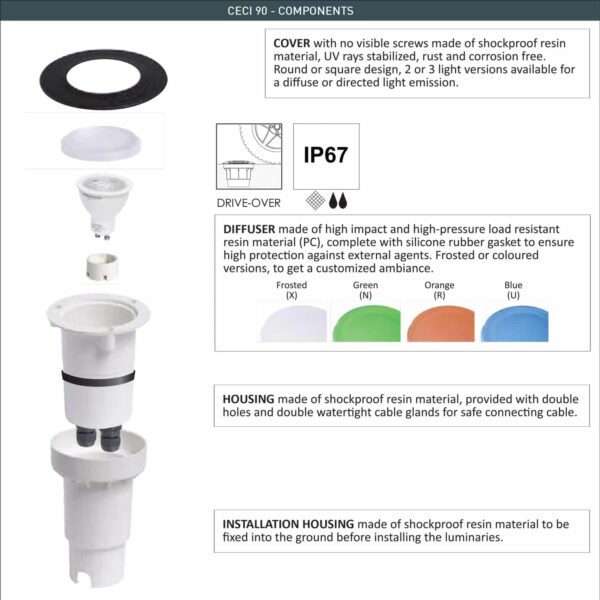 CECI 90 - COMPONENTS

COVER with no visible screws made of shockproof resin material, UV rays stabilized, rust and corrosion free. Round or square design, 2 or 3 light versions available for a diffuse or directed light emission.

DRIVE-OVER

IP67

DIFFUSER made of high impact and high-pressure load resistant resin material (PC), complete with silicone rubber gasket to ensure high protection against external agents. Frosted or coloured versions, to get a customized ambiance.

Frosted (X)
Green (N)
Orange (R)
Blue (U)

HOUSING made of shockproof resin material, provided with double holes and double watertight cable glands for safe connecting cable.

INSTALLATION HOUSING made of shockproof resin material to be fixed into the ground before installing the luminaries.