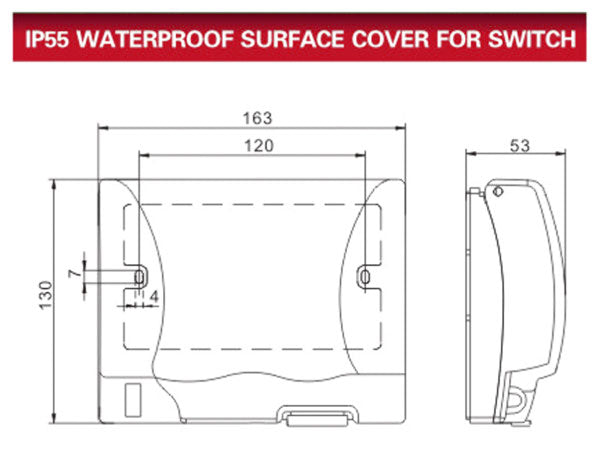 IP55 WATERPROOF SURFACE COVER FOR SWITCH

163

120

53

7

4

130